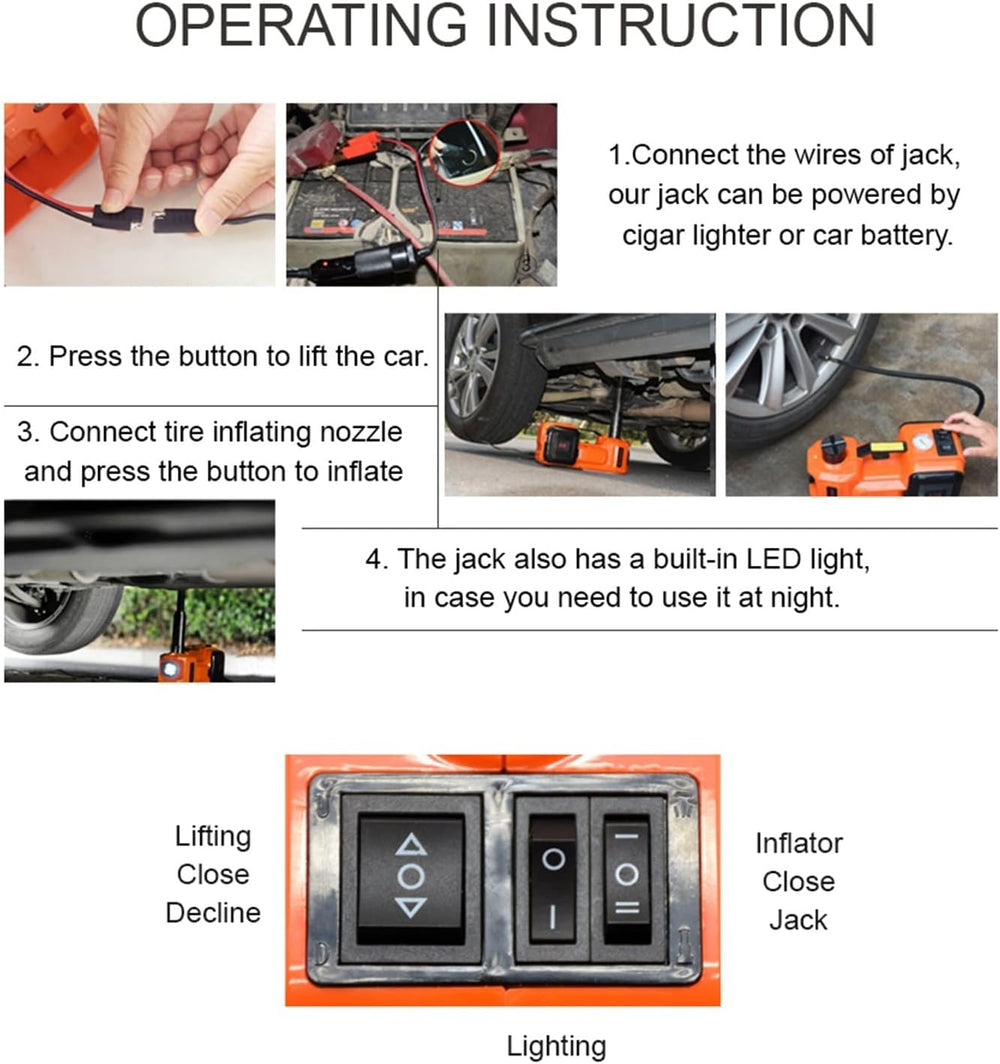 OPERATING INSTRUCTION

1.Connect the wires of jack, our jack can be powered by cigar lighter or car battery.

2. Press the button to lift the car.

3. Connect tire inflating nozzle and press the button to inflate

4. The jack also has a built-in LED light, in case you need to use it at night.

Lifting
Close
Decline

Inflator
Close
Jack

Lighting